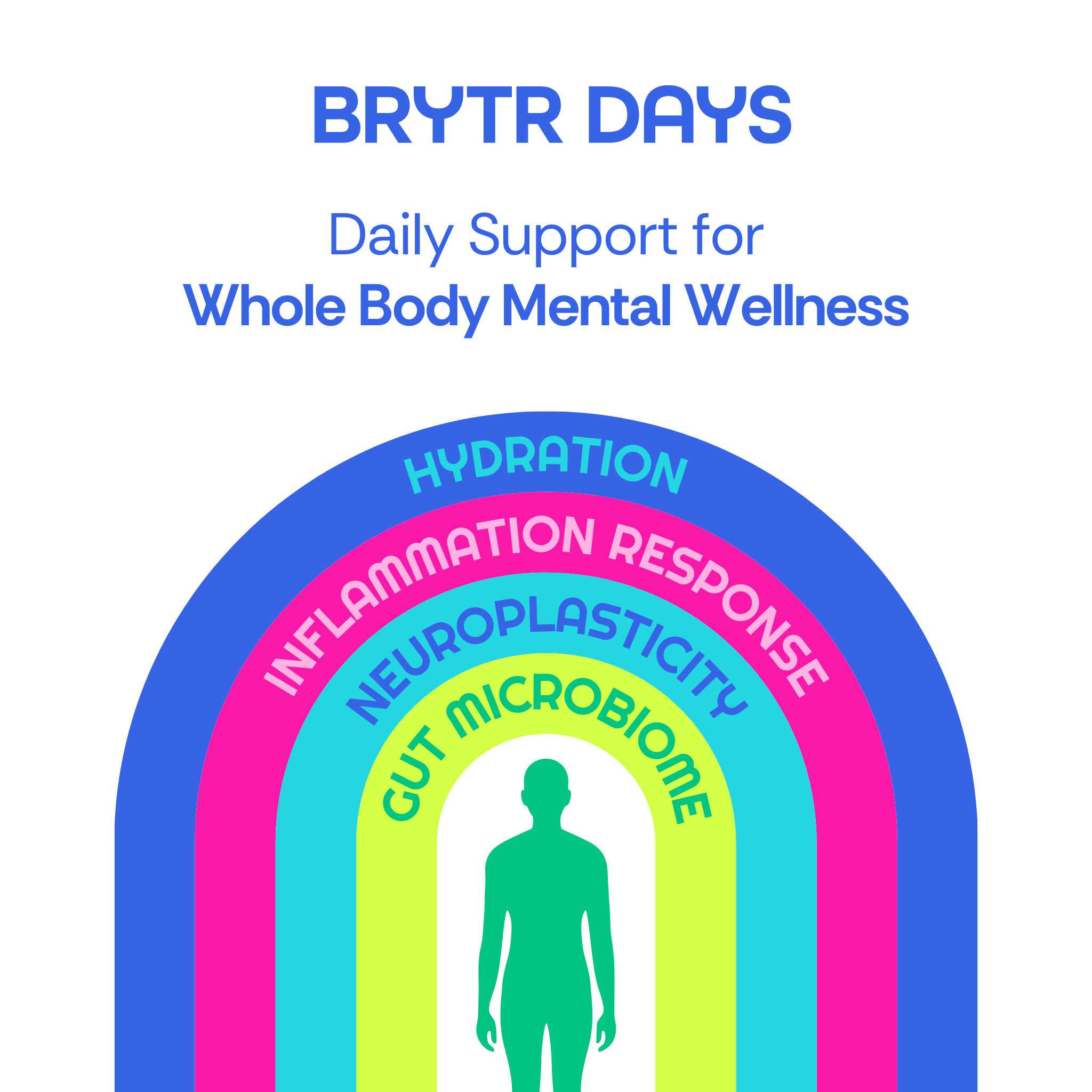 BRYTR DAYS

Daily Support for
Whole Body Mental Wellness

HYDRATION

INFLAMMATION RESPONSE

NEUROPLASTICITY

GUT MICROBIOME